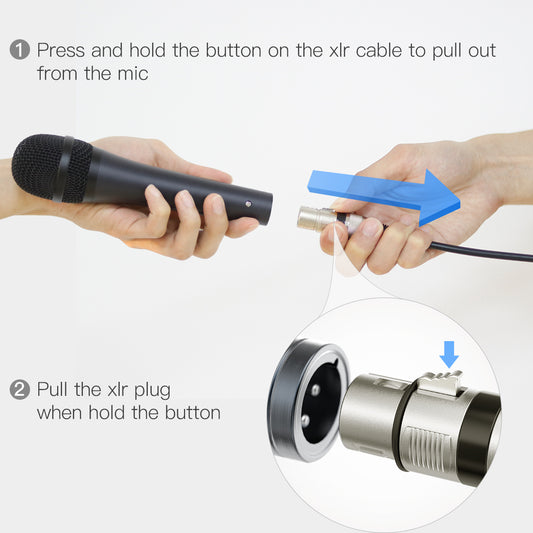 1 Press and hold the button on the xlr cable to pull out from the mic

2 Pull the xlr plug when hold the button